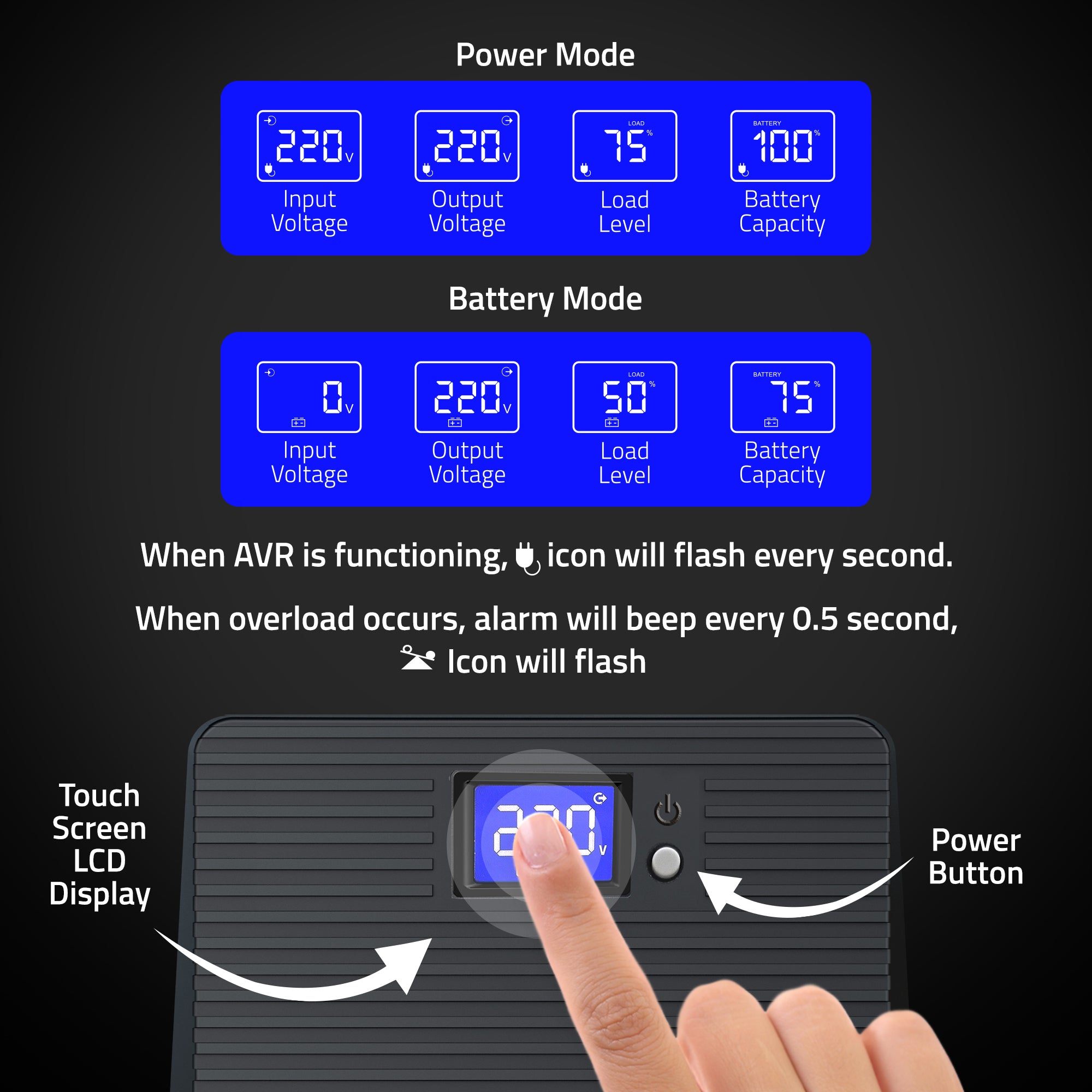 Power Mode

220 V
Input Voltage

220 V
Output Voltage

LOAD
75 %
Load Level

BATTERY
100 %
Battery Capacity

Battery Mode

0 V
Input Voltage

220 V
Output Voltage

LOAD
50 %
Load Level

BATTERY
75 %
Battery Capacity

When AVR is functioning, icon will flash every second.

When overload occurs, alarm will beep every 0.5 second, Icon will flash

Touch Screen LCD Display

220 V

Power Button